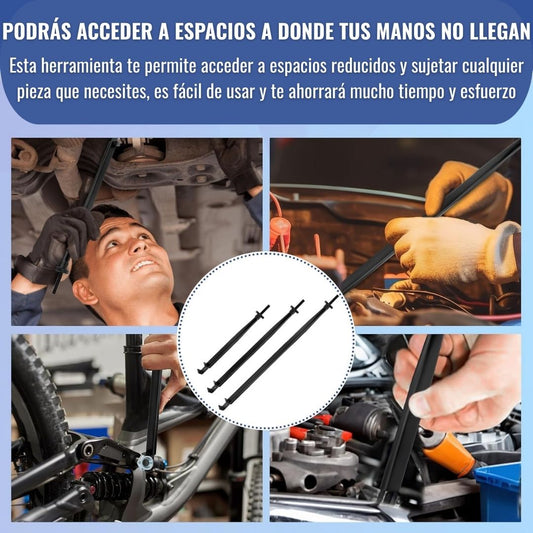 PODRÁS ACCEDER A ESPACIOS A DONDE TUS MANOS NO LLEGAN

Esta herramienta te permite acceder a espacios reducidos y sujetar cualquier pieza que necesites, es fácil de usar y te ahorrará mucho tiempo y esfuerzo